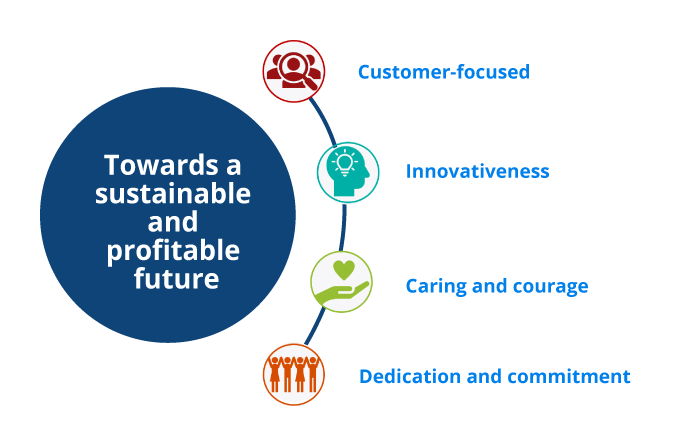 Towards a sustainable and profitable future

Customer-focused

Innovativeness

Caring and courage

Dedication and commitment